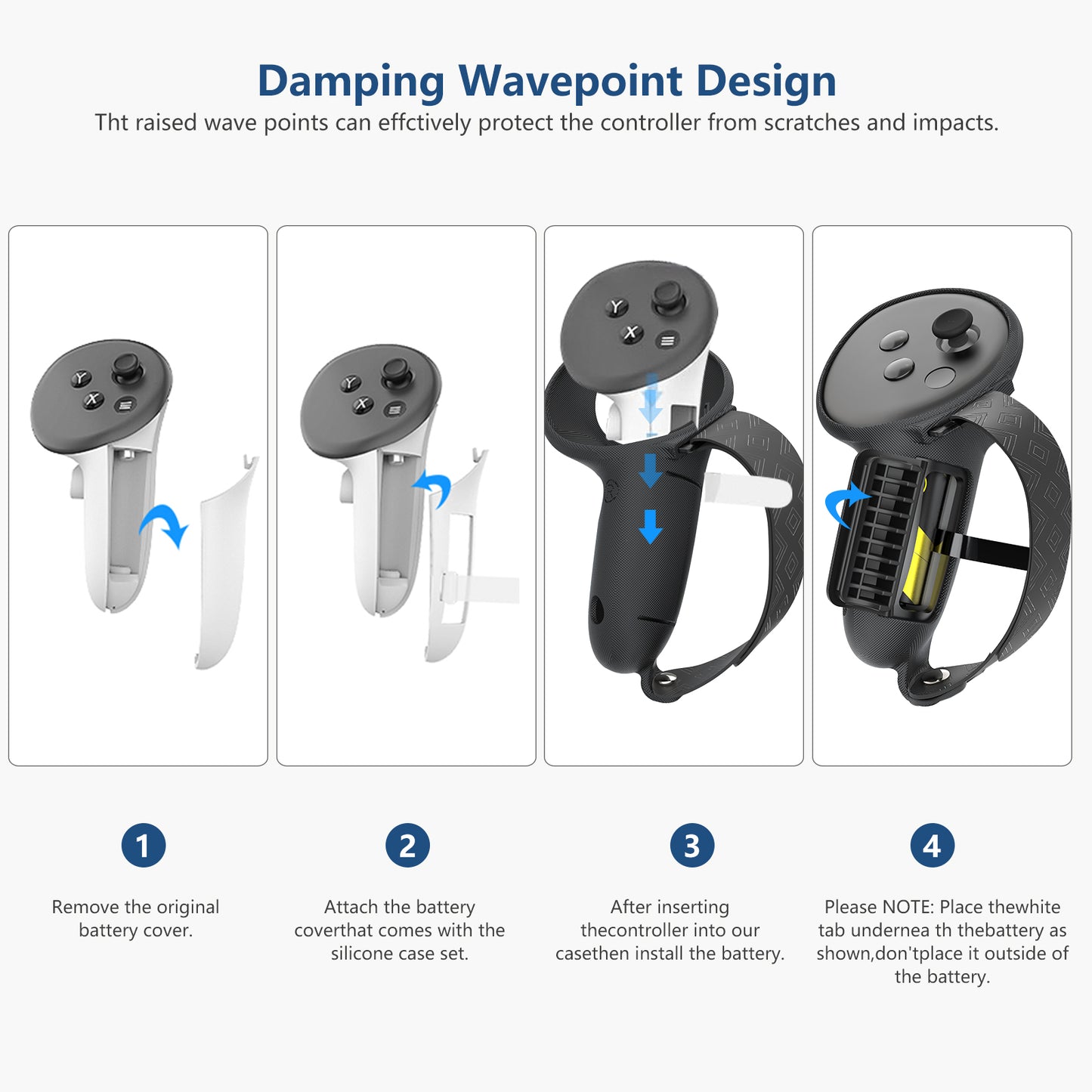 Damping Wavepoint Design
Tht raised wave points can effctively protect the controller from scratches and impacts.

Y X

Y X

Y X

1
Remove the original battery cover.

2
Attach the battery coverthat comes with the silicone case set.

3
After inserting thecontroller into our casethen install the battery.

4
Please NOTE: Place thewhite tab undernea th thebattery as shown,don'tplace it outside of the battery.